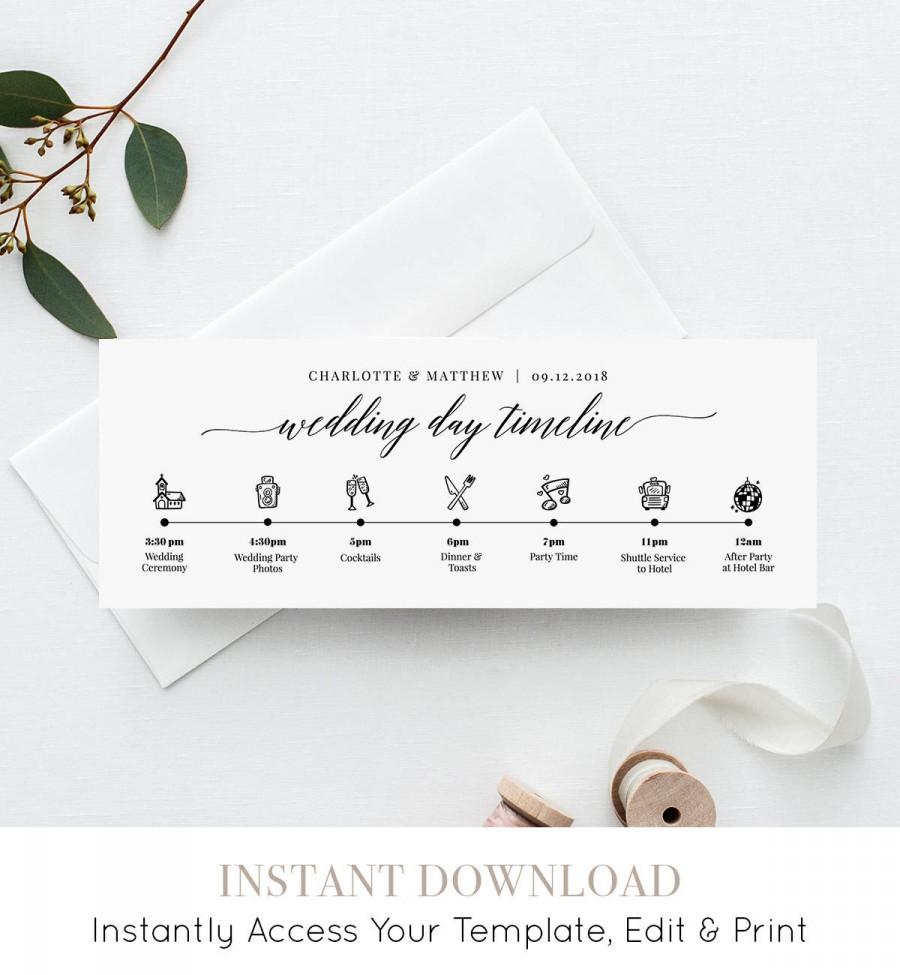 CHARLOTTE & MATTHEW | 09.12.2018

wedding day timeline

3:30 pm
Wedding Ceremony

4:30pm
Wedding Party Photos

5pm
Cocktails

6pm
Dinner & Toasts

7pm
Party Time

11pm
Shuttle Service to Hotel

12am
After Party at Hotel Bar

INSTANT DOWNLOAD

Instantly Access Your Template, Edit & Print